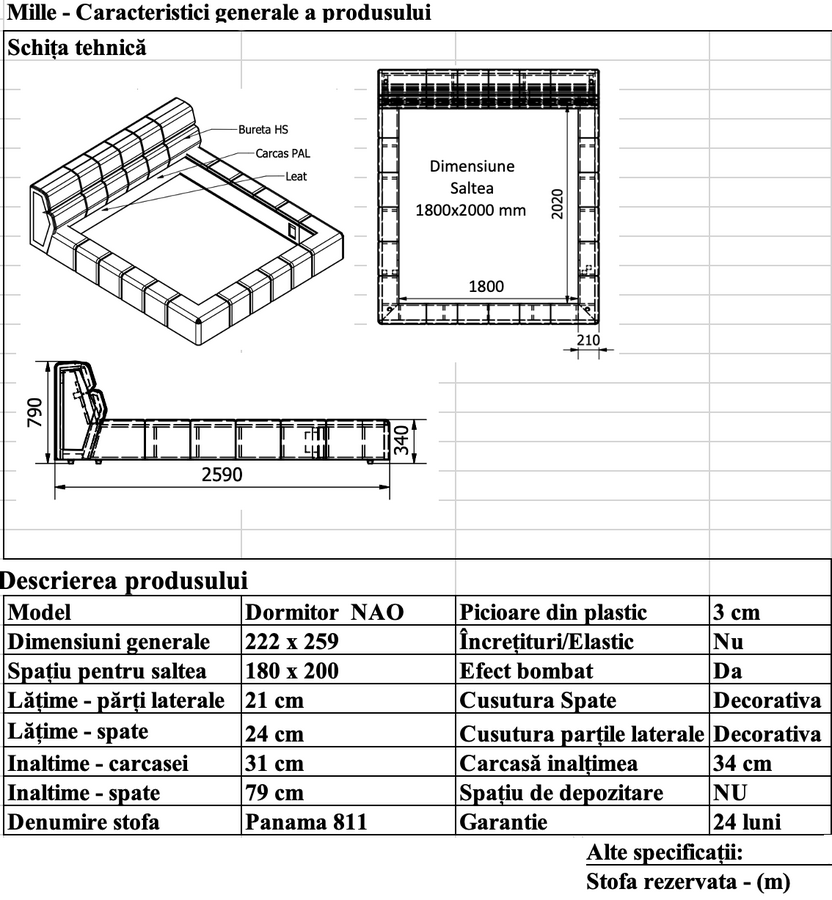 Mille - Caracteristici generale a produsului

Schița tehnică

Bureta HS
Carcas PAL
Leat

Dimensiune Saltea 1800x2000 mm
2020
1800
210

790
340
2590

Descrierea produsului

| Model | Dormitor NAO | Picioare din plastic | 3 cm |
|---|---|---|---|
| Dimensiuni generale | 222 x 259 | Încrețituri/Elastic | Nu |
| Spațiu pentru saltea | 180 x 200 | Efect bombat | Da |
| Lățime - părți laterale | 21 cm | Cusutura Spate | Decorativa |
| Lățime - spate | 24 cm | Cusutura parțile laterale | Decorativa |
| Inaltime - carcasei | 31 cm | Carcasă inalțimea | 34 cm |
| Inaltime - spate | 79 cm | Spațiu de depozitare | NU |
| Denumire stofa | Panama 811 | Garantie | 24 luni |

Alte specificații:
Stofa rezervata - (m)